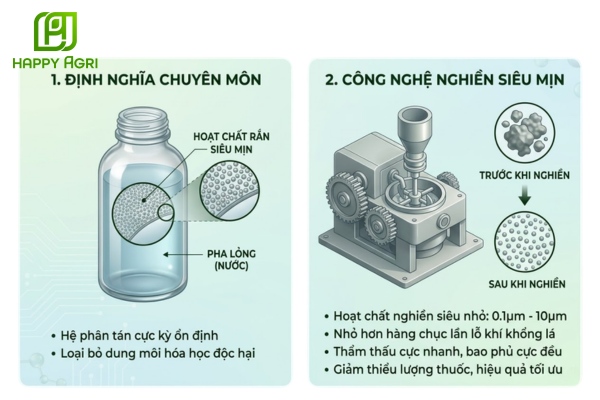 HAPPY AGRI

1. ĐỊNH NGHĨA CHUYÊN MÔN

HOẠT CHẤT RẮN SIÊU MỊN

PHA LỎNG (NƯỚC)

• Hệ phân tán cực kỳ ổn định
• Loại bỏ dung môi hóa học độc hại

2. CÔNG NGHỆ NGHIỀN SIÊU MỊN

TRƯỚC KHI NGHIỀN

SAU KHI NGHIỀN

• Hoạt chất nghiền siêu nhỏ: 0.1µm - 10µm
• Nhỏ hơn hàng chục lần lỗ khí khổng lá
• Thẩm thấu cực nhanh, bao phủ cực đều
• Giảm thiểu lượng thuốc, hiệu quả tối ưu